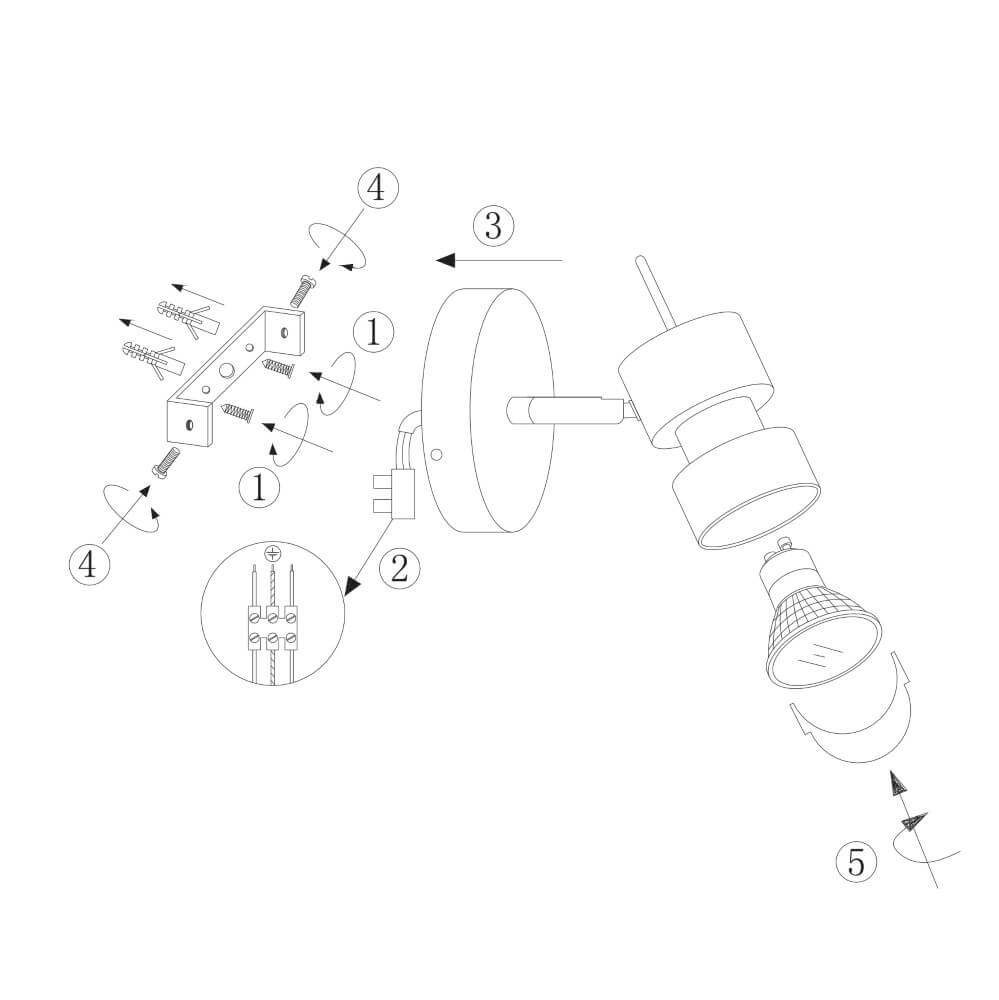 4
3
1
1
4
2
5