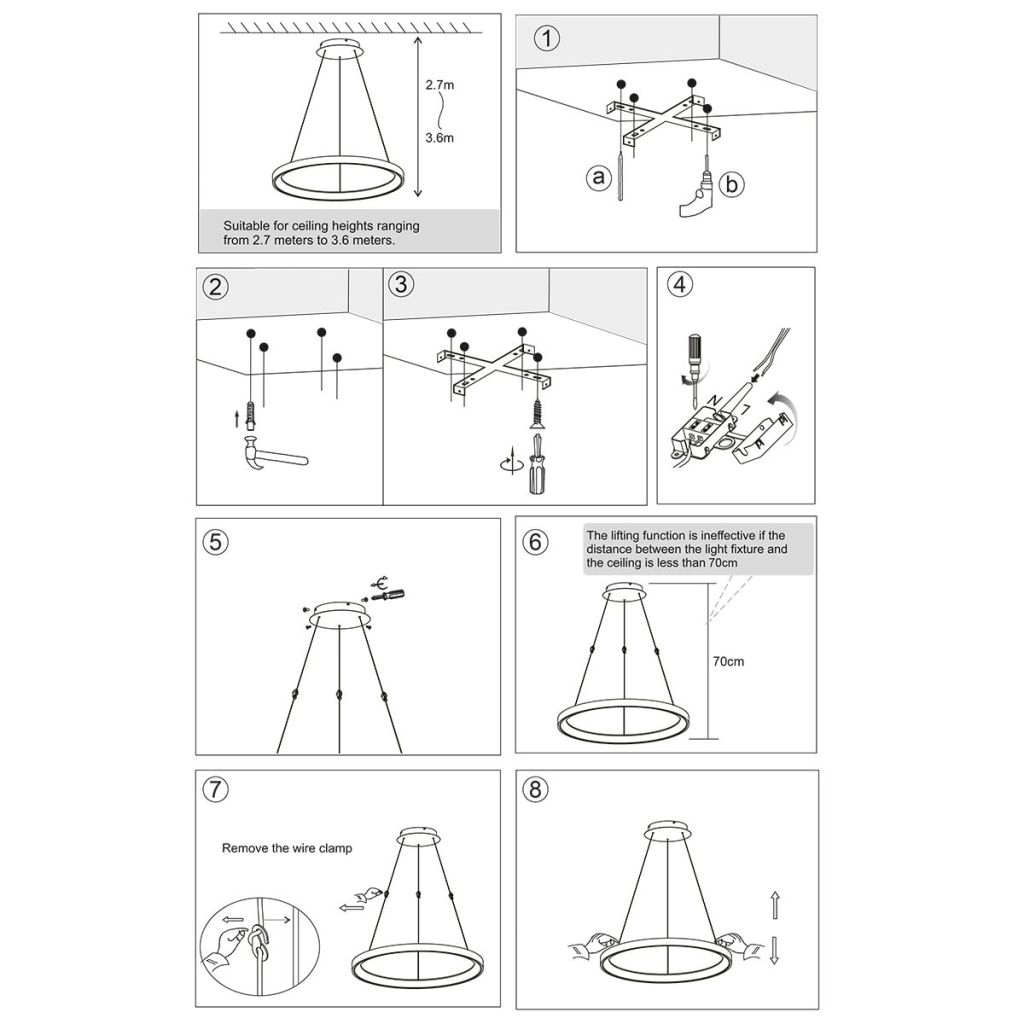 2.7m
3.6m

Suitable for ceiling heights ranging from 2.7 meters to 3.6 meters.

1

a

b

2

3

4

N

L

5

6

The lifting function is ineffective if the distance between the light fixture and the ceiling is less than 70cm

70cm

7

Remove the wire clamp

8