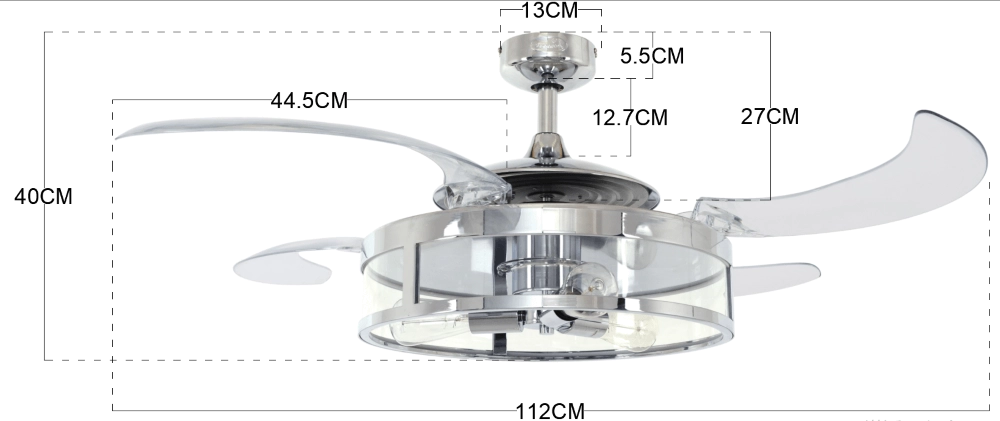 13CM
5.5CM
44.5CM
12.7CM
27CM
40CM
112CM