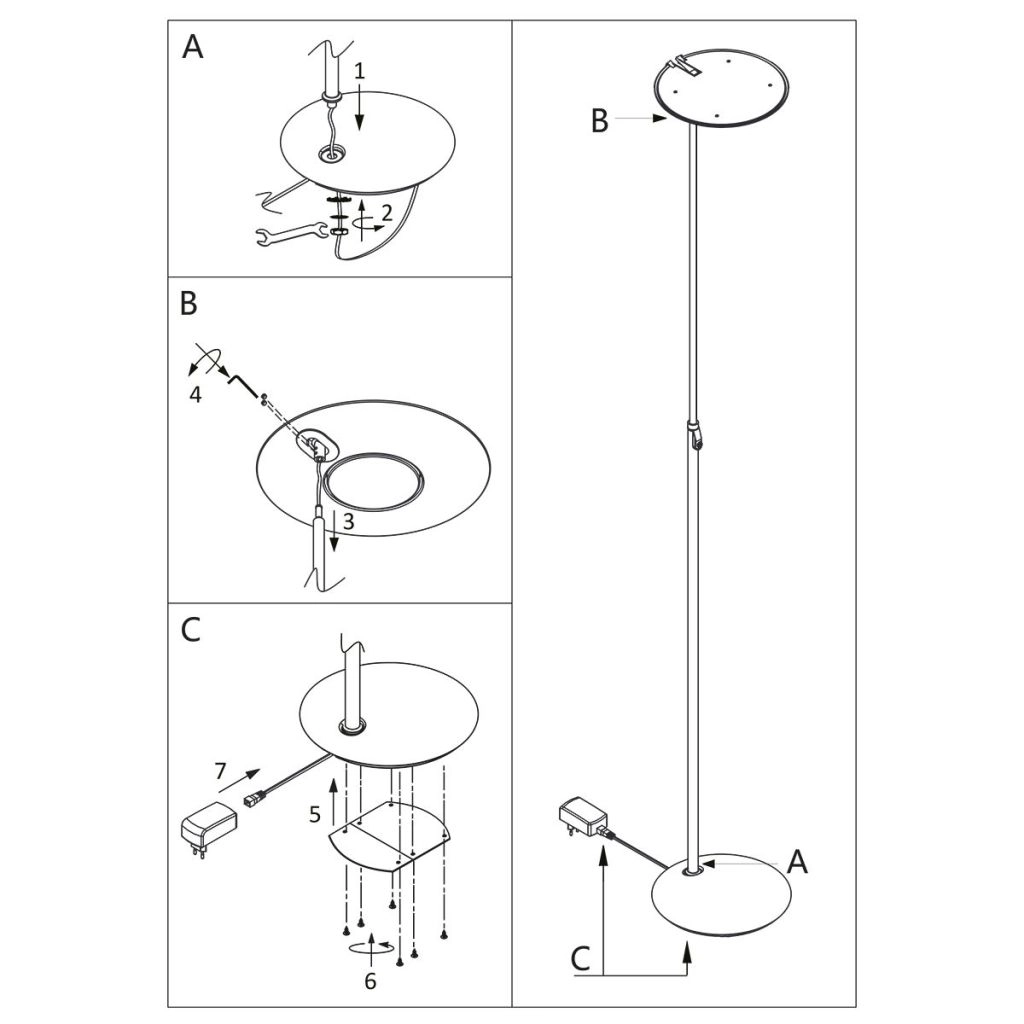 A
1
2

B
4
3

C
7
5
6

B
A
C