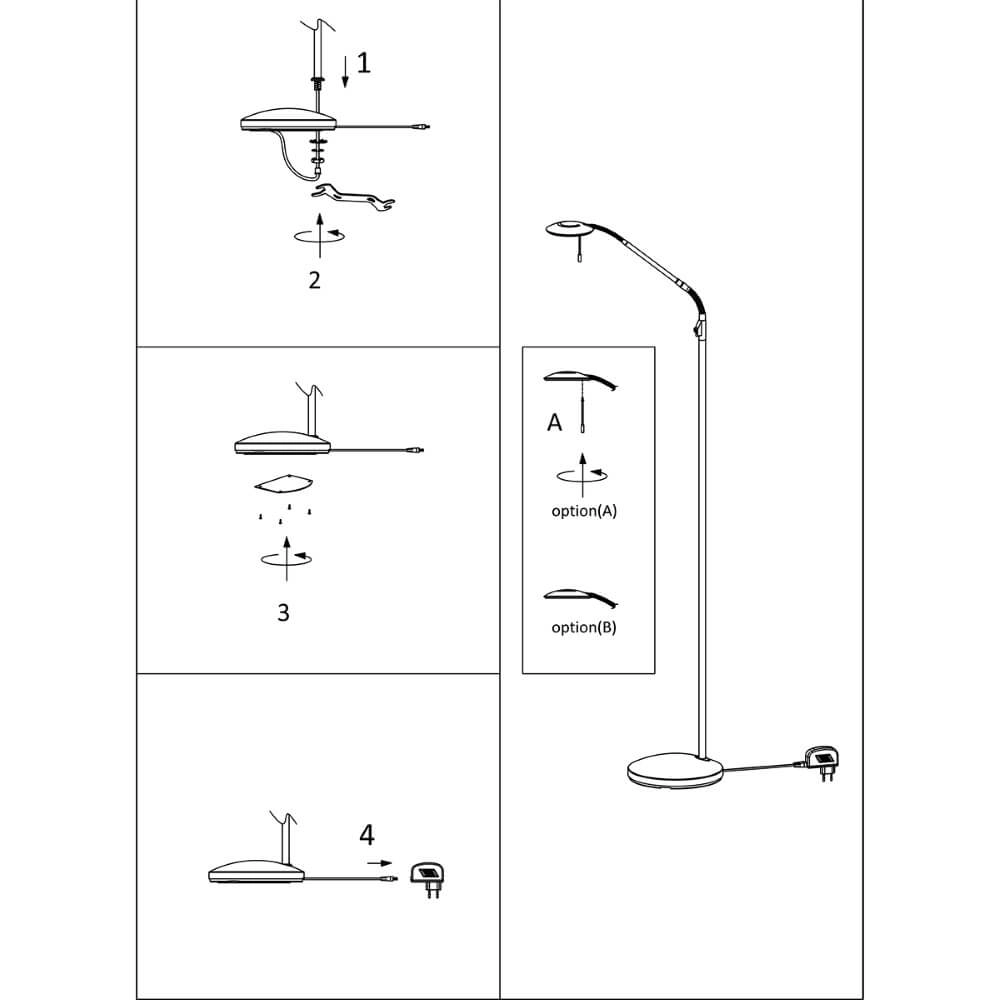 1

2

3

4

A

option(A)

option(B)