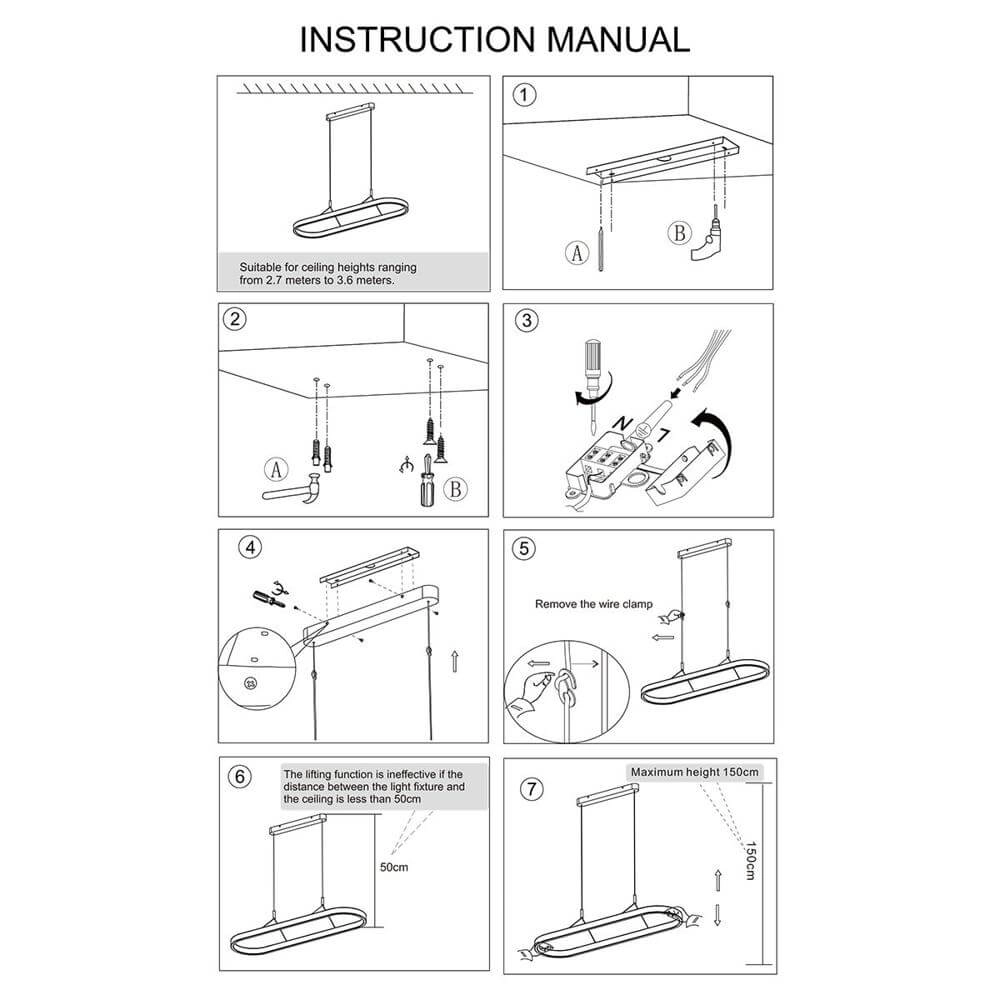 INSTRUCTION MANUAL

Suitable for ceiling heights ranging from 2.7 meters to 3.6 meters.

1

A

B

2

A

B

3

N

L

4

5

Remove the wire clamp

6

The lifting function is ineffective if the distance between the light fixture and the ceiling is less than 50cm

50cm

7

Maximum height 150cm

150cm