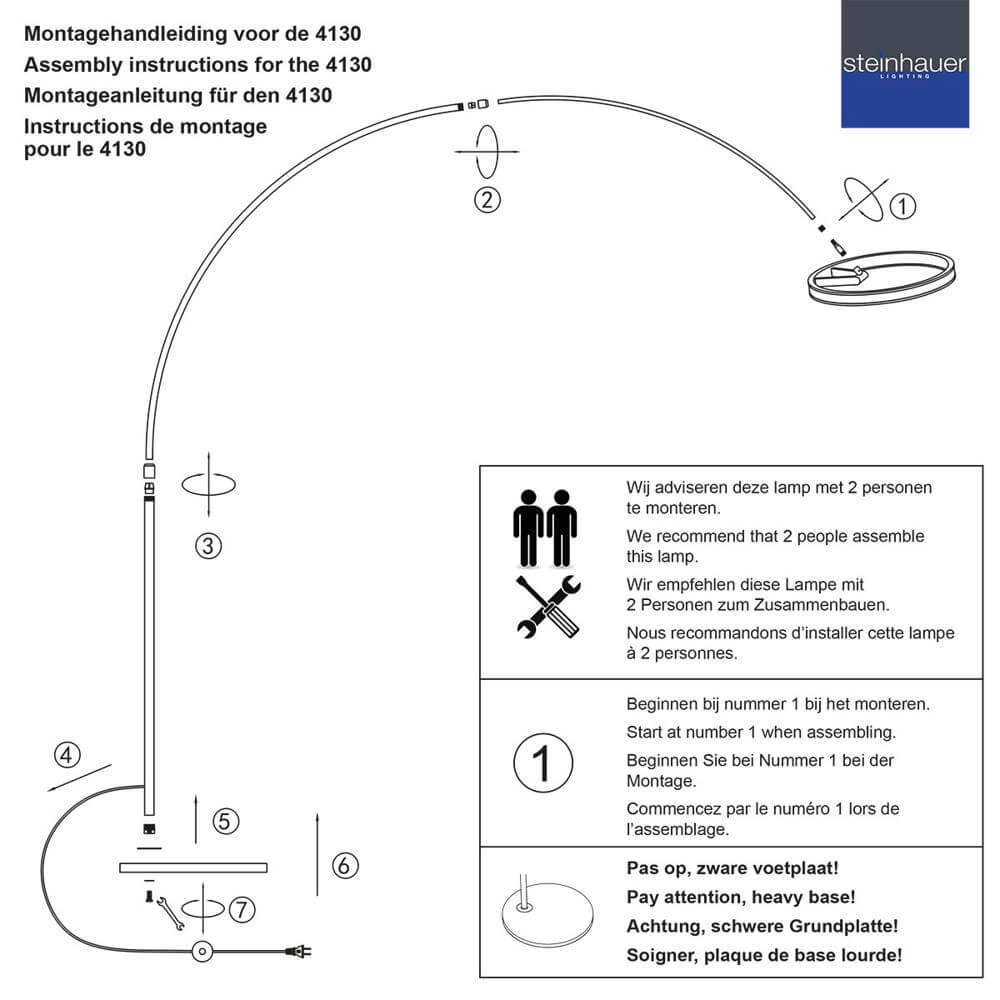 Montagehandleiding voor de 4130
Assembly instructions for the 4130
Montageanleitung für den 4130
Instructions de montage pour le 4130

steinhauer
LIGHTING

②

①

③

④

⑤

⑥

⑦

Wij adviseren deze lamp met 2 personen te monteren.

We recommend that 2 people assemble this lamp.

Wir empfehlen diese Lampe mit 2 Personen zum Zusammenbauen.

Nous recommandons d'installer cette lampe à 2 personnes.

①

Beginnen bij nummer 1 bij het monteren.

Start at number 1 when assembling.

Beginnen Sie bei Nummer 1 bei der Montage.

Commencez par le numéro 1 lors de l'assemblage.

Pas op, zware voetplaat!

Pay attention, heavy base!

Achtung, schwere Grundplatte!

Soigner, plaque de base lourde!