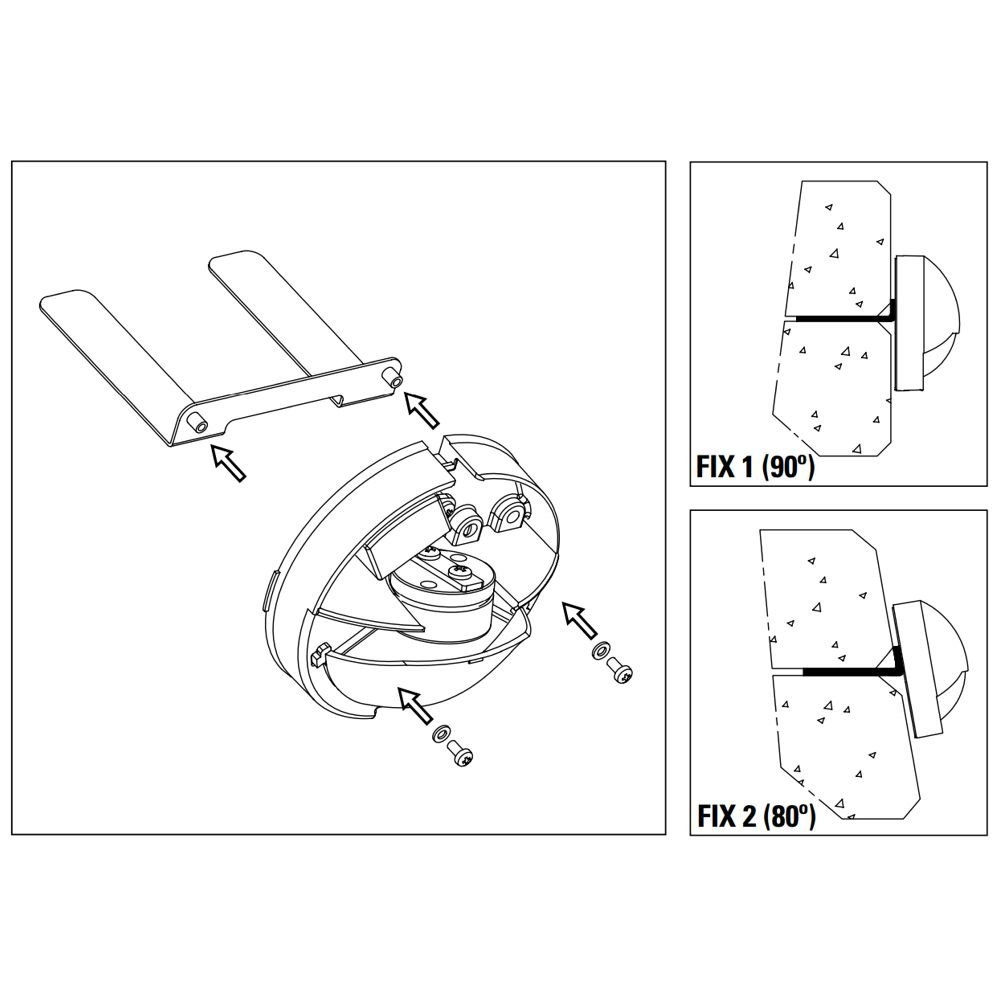 FIX 1 (90º)

FIX 2 (80º)