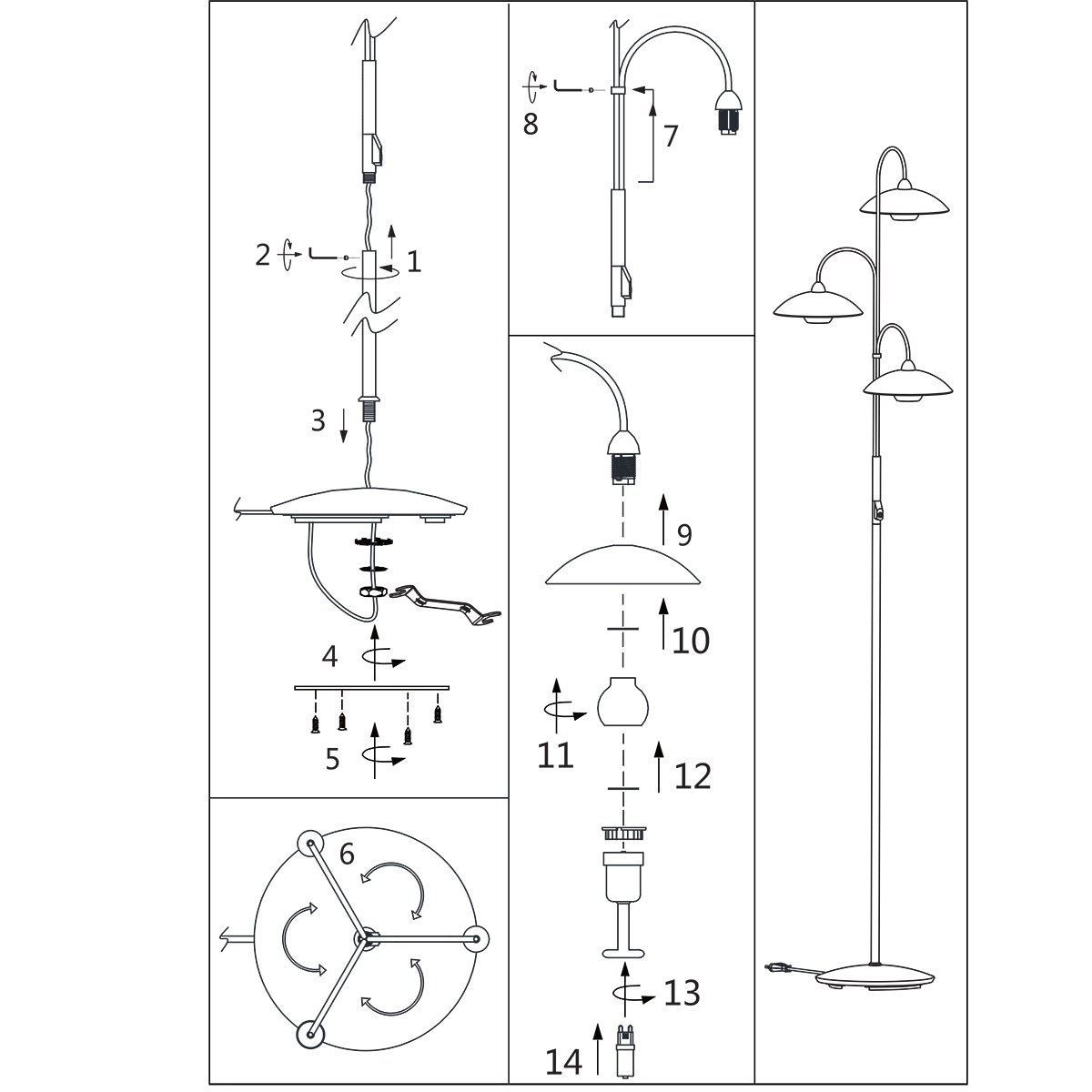 2
1
3
4
5
6
8
7
9
10
11
12
13
14