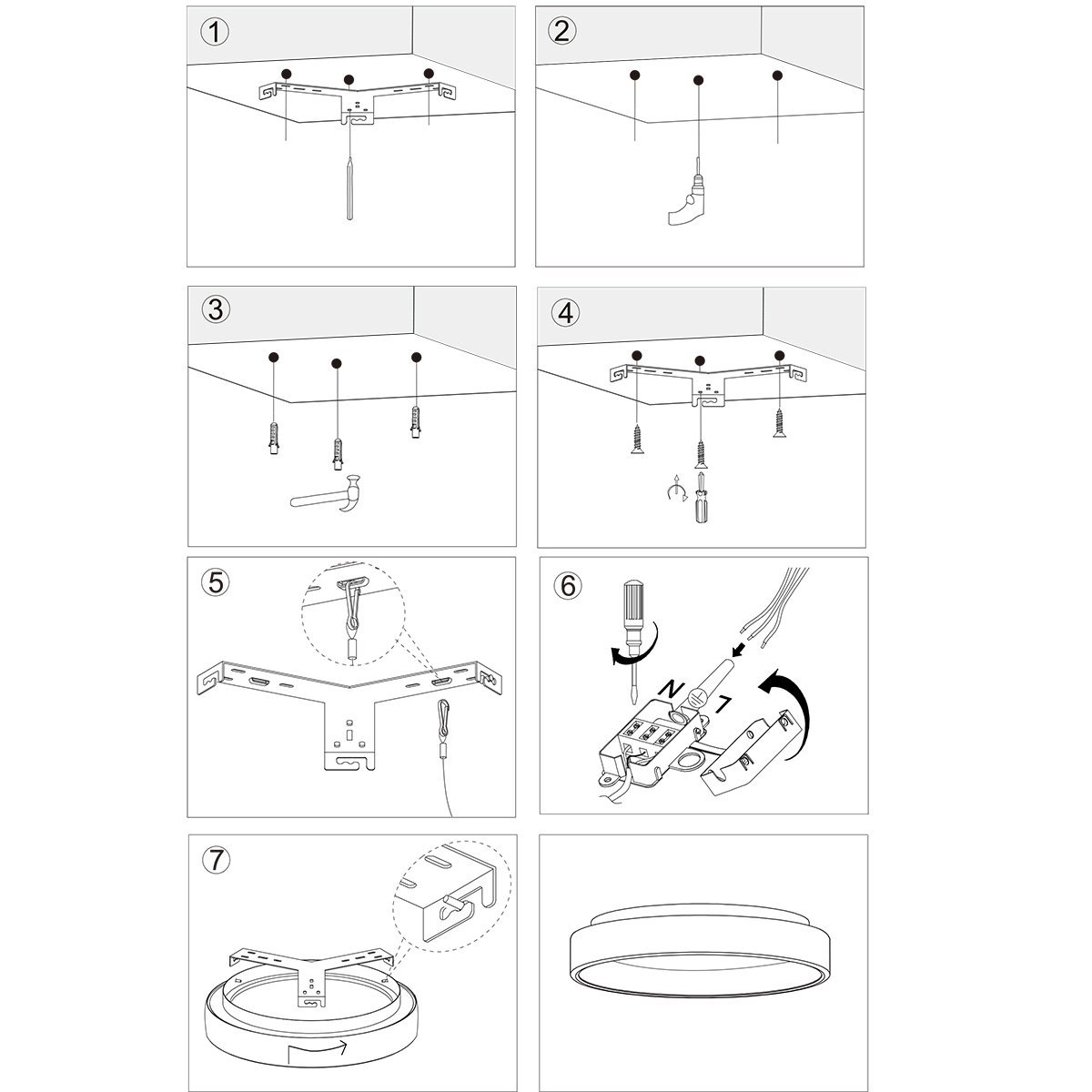 ①

②

③

④

⑤

⑥

N

L

⑦