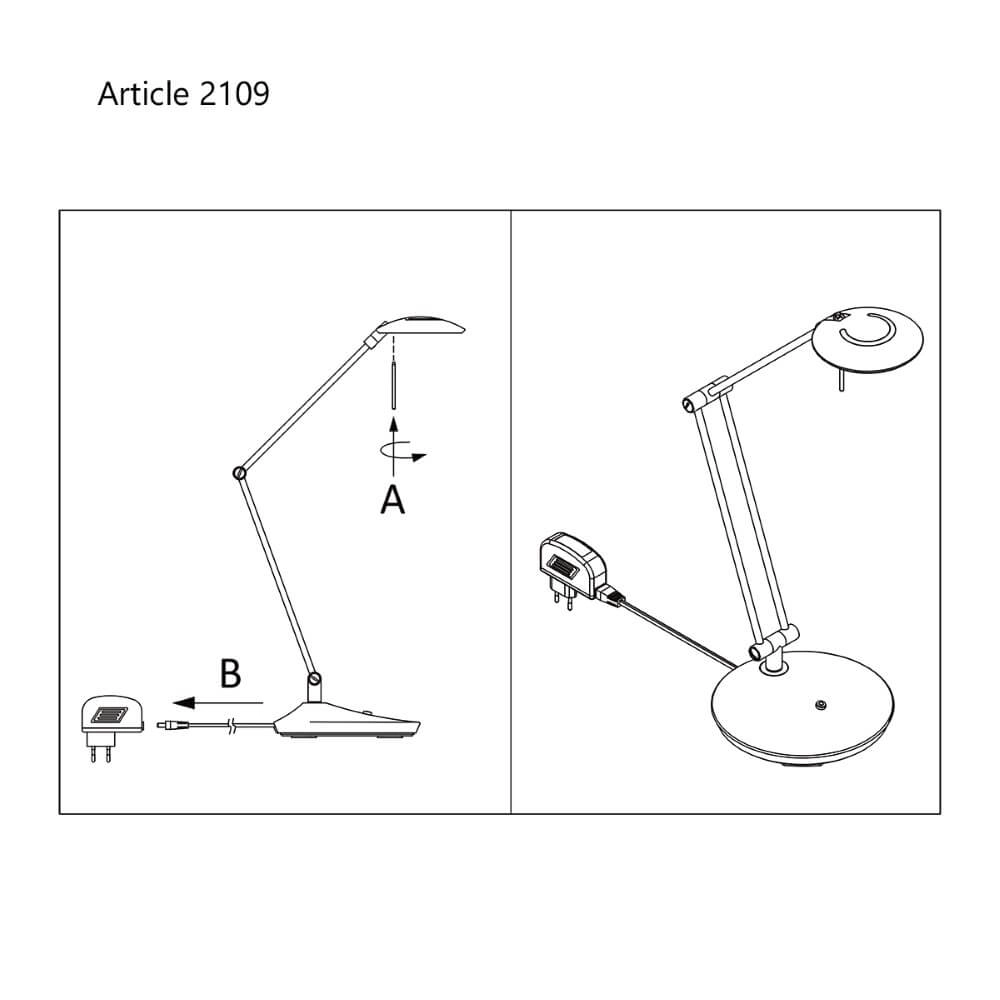 Article 2109

A

B