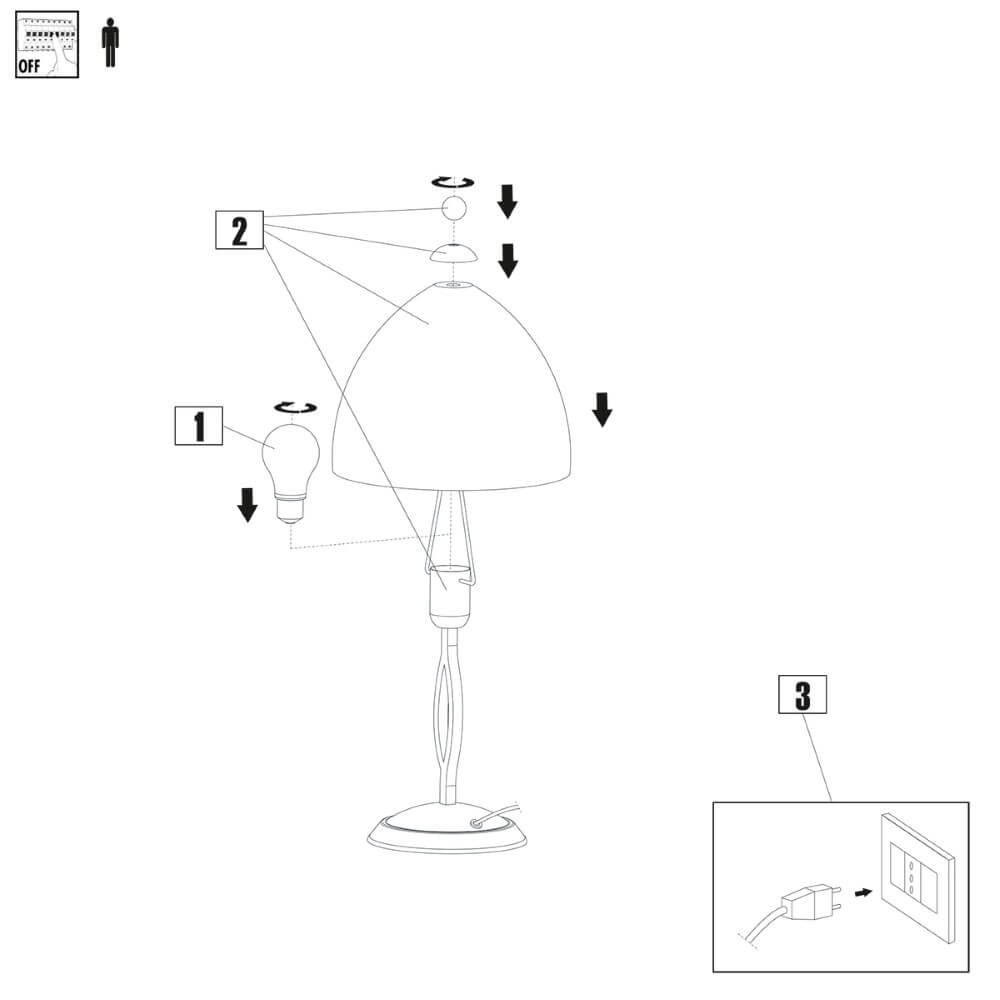 OFF

2

1

3