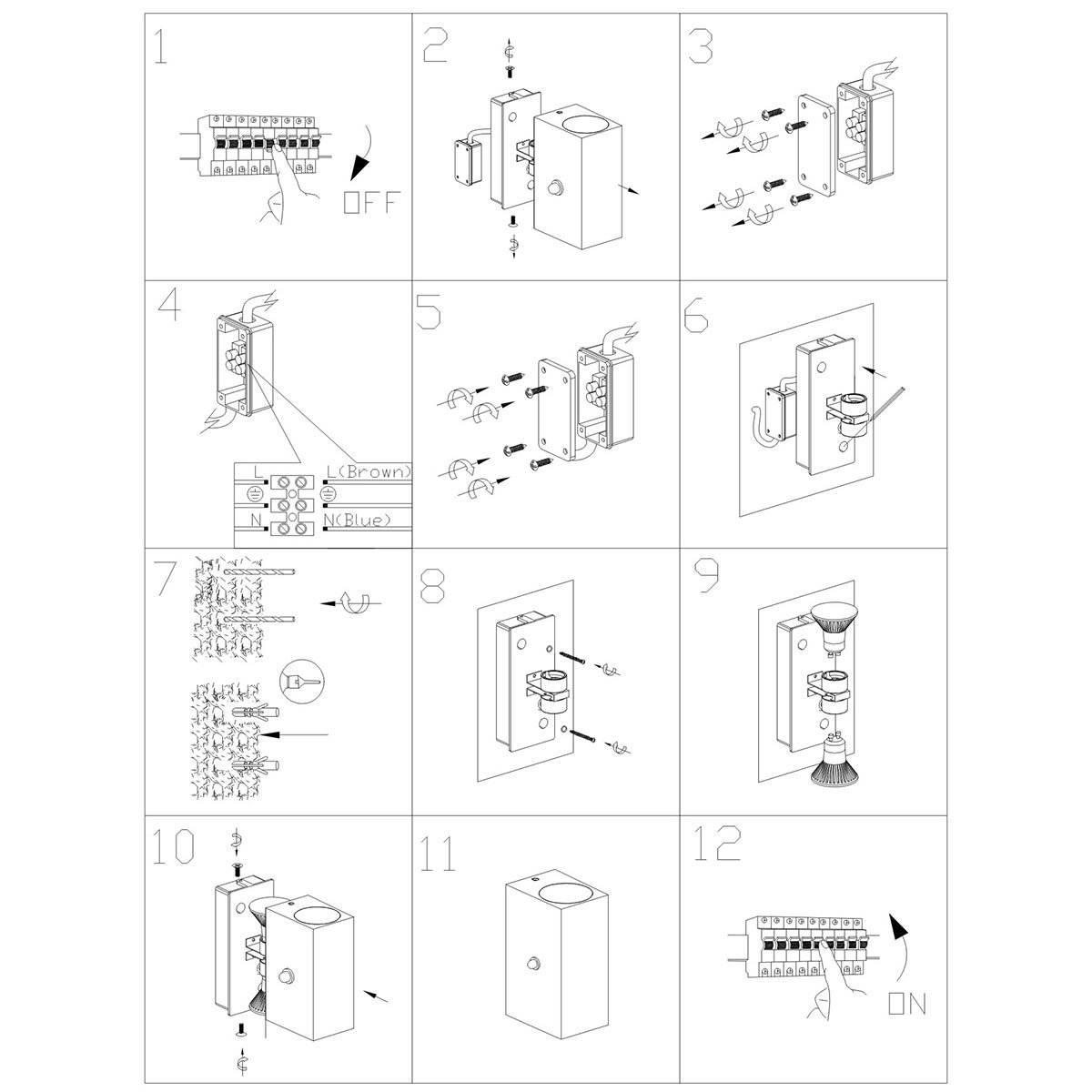 1

OFF

2

3

4

L

L(Brown)

N

N(Blue)

5

6

7

8

9

10

11

12

ON