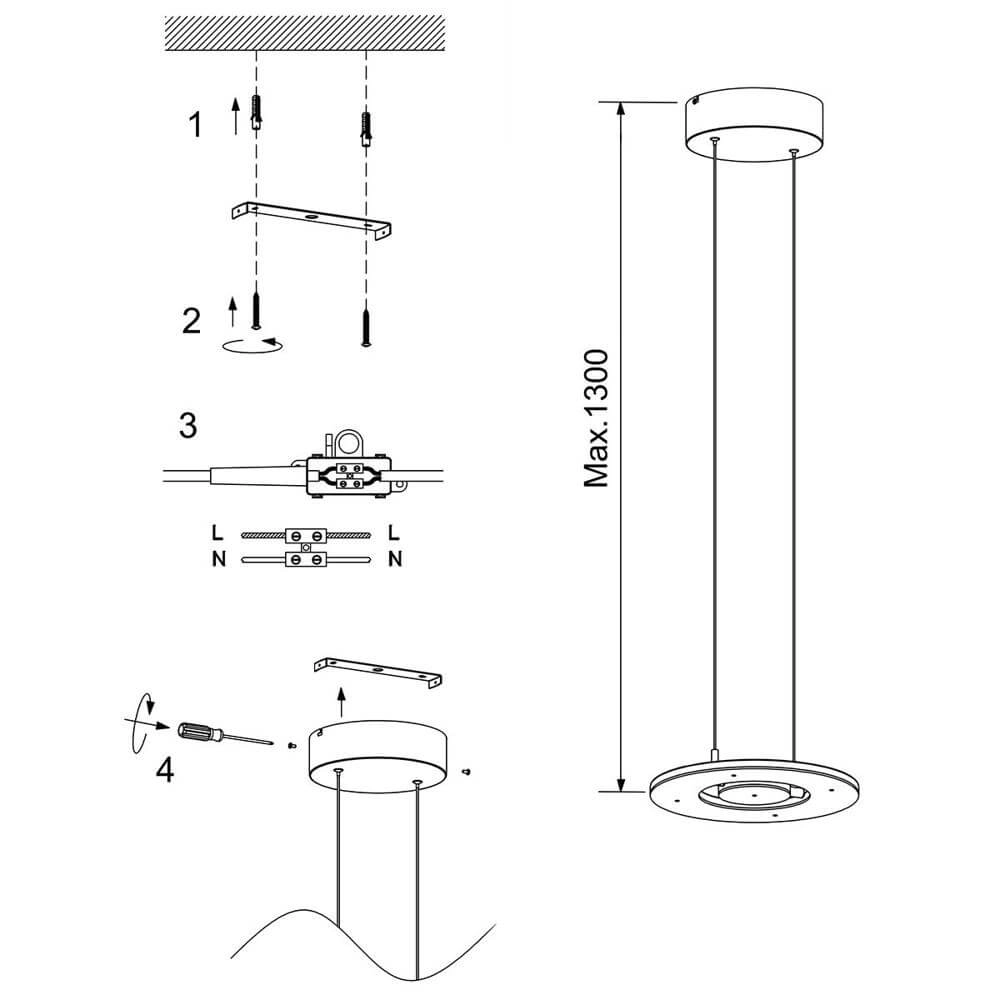 1

2

3

L L
N N

4

Max.1300